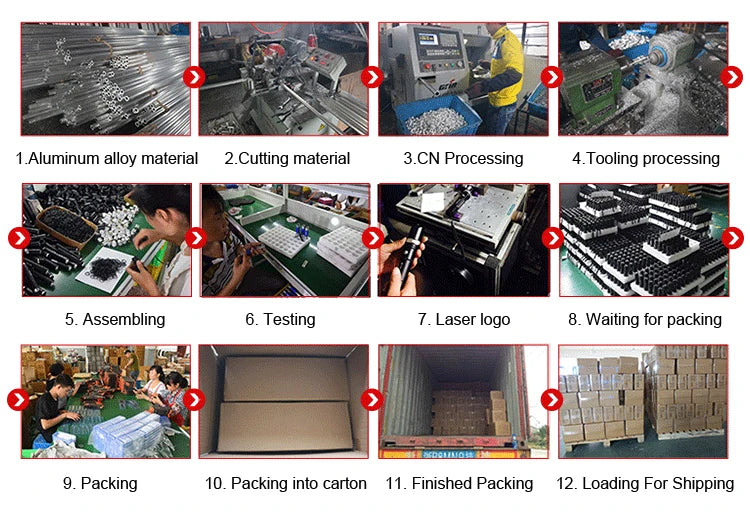 1.Aluminum alloy material
2.Cutting material
3.CN Processing
4.Tooling processing

5. Assembling
6. Testing
7. Laser logo
8. Waiting for packing

9. Packing
10. Packing into carton
11. Finished Packing
12. Loading For Shipping